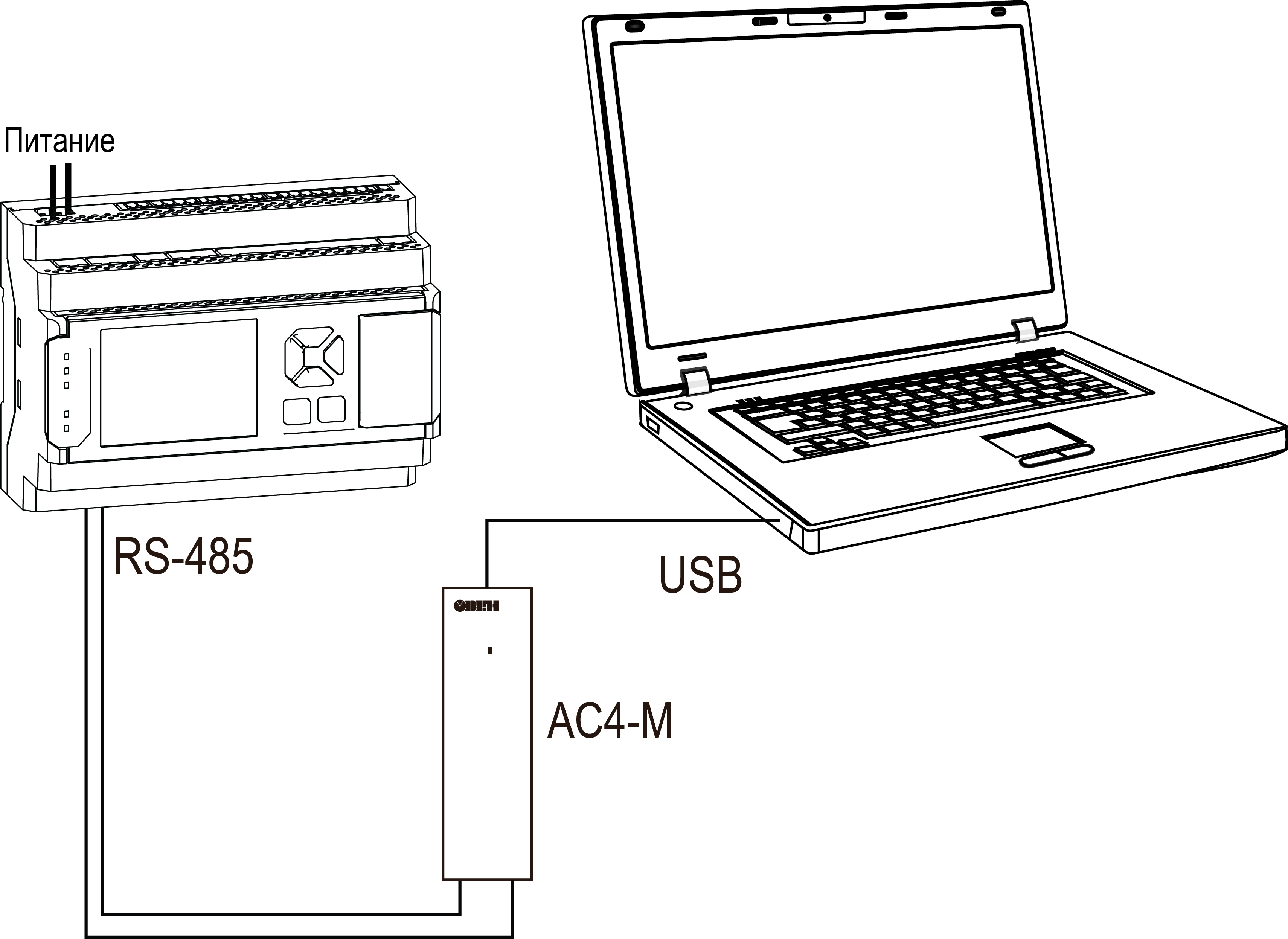 Питание

RS-485

USB

ОВЕН

АС4-М