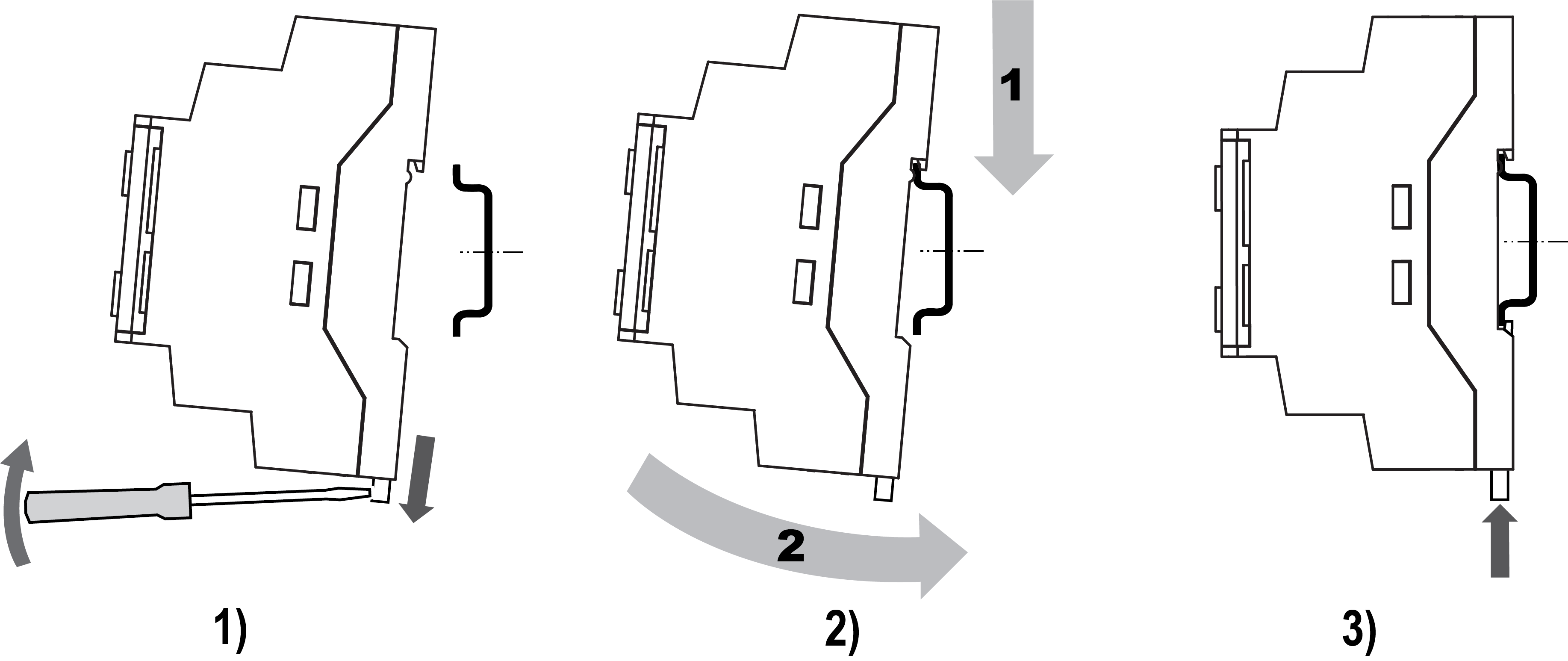 1

2

1)

2)

3)