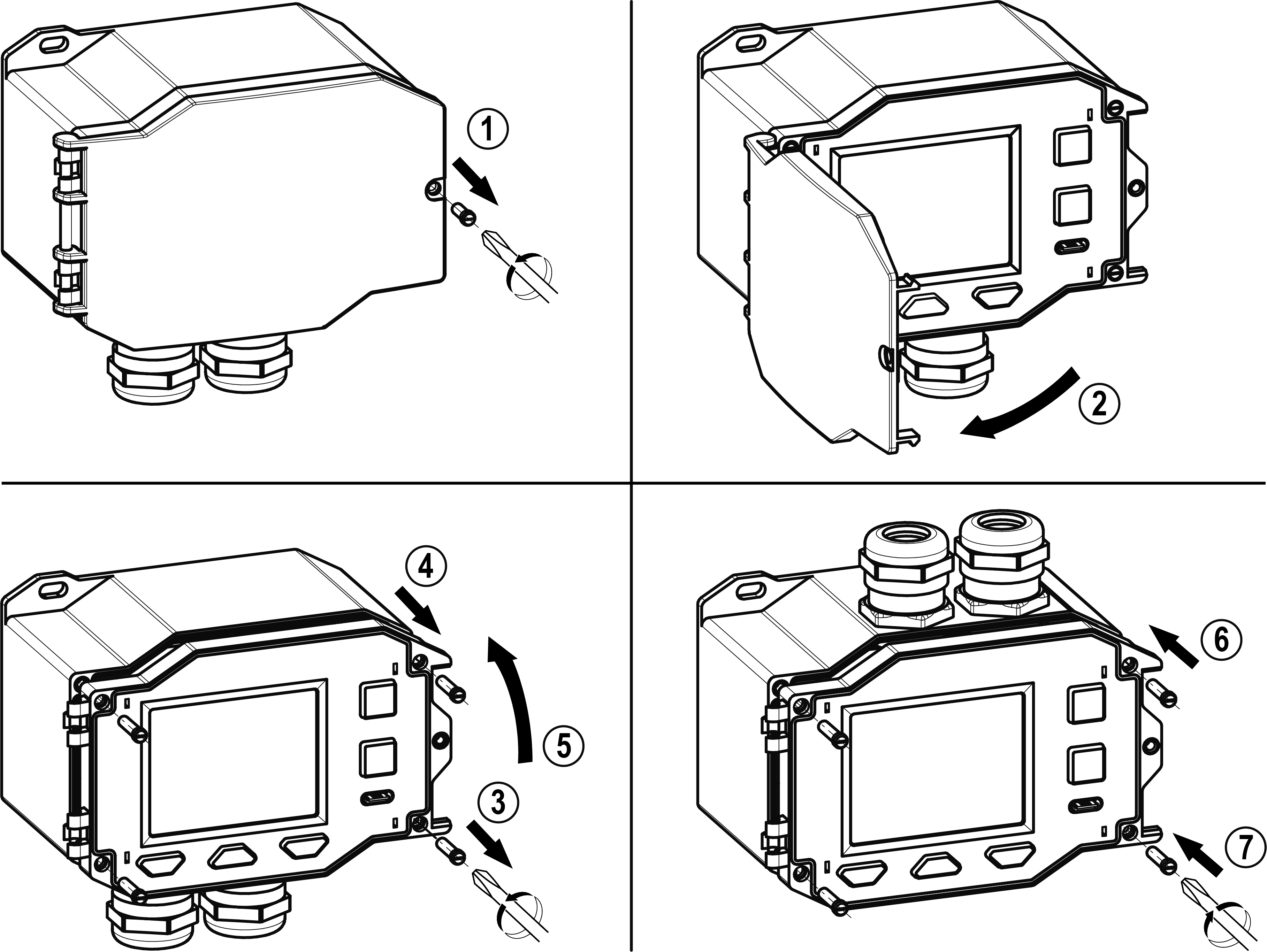 1

2

4

5

3

6

7