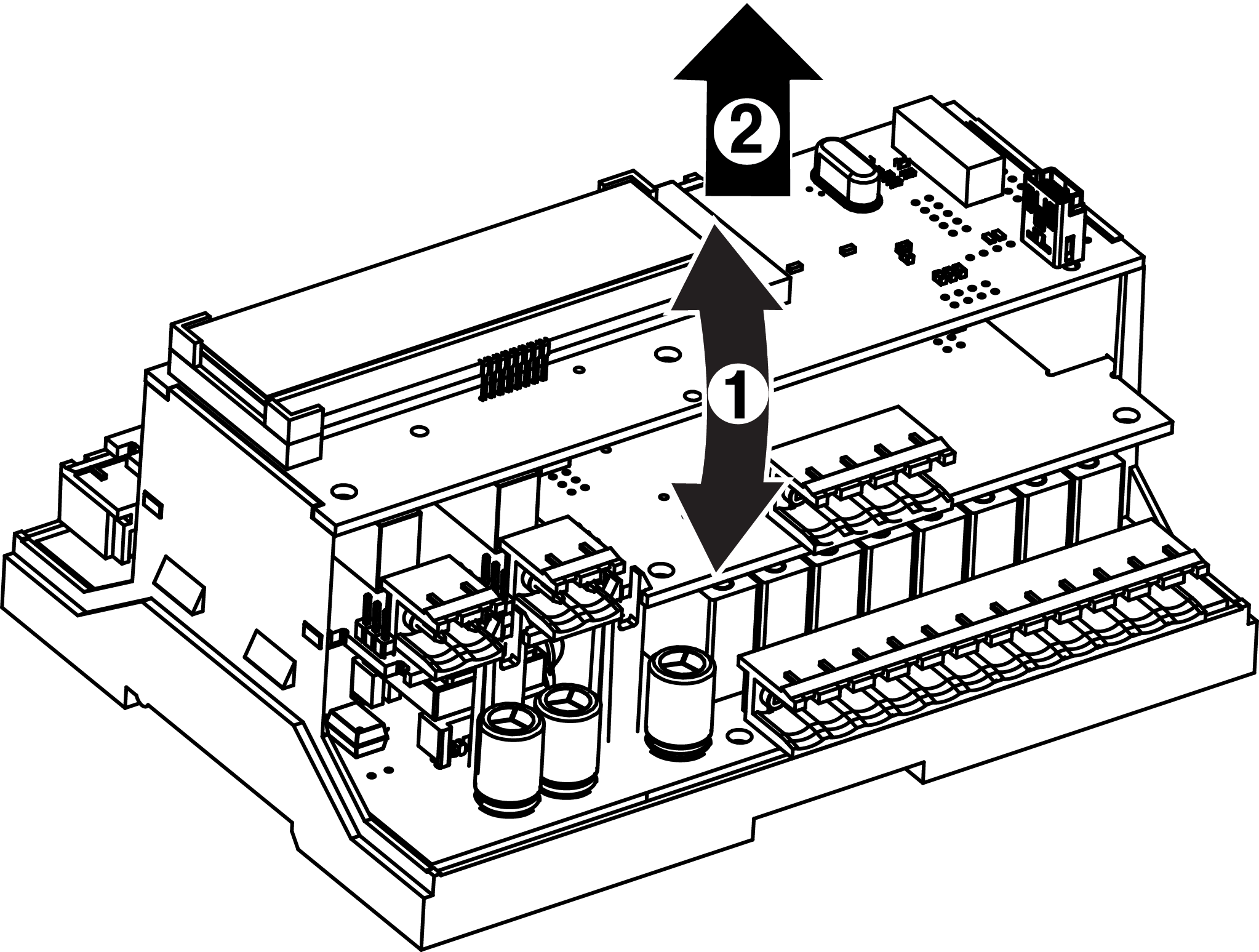 2

1