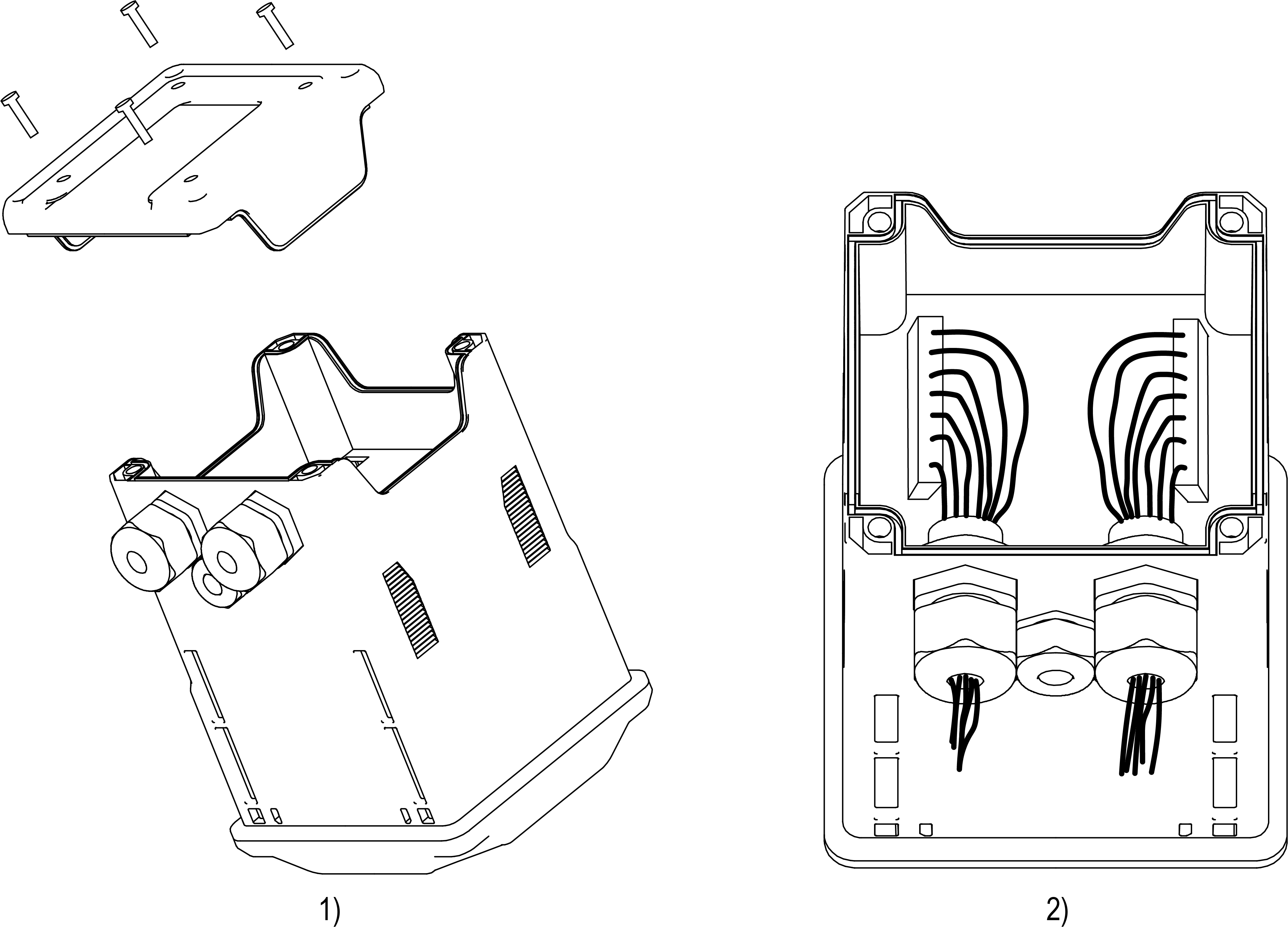 1)

2)