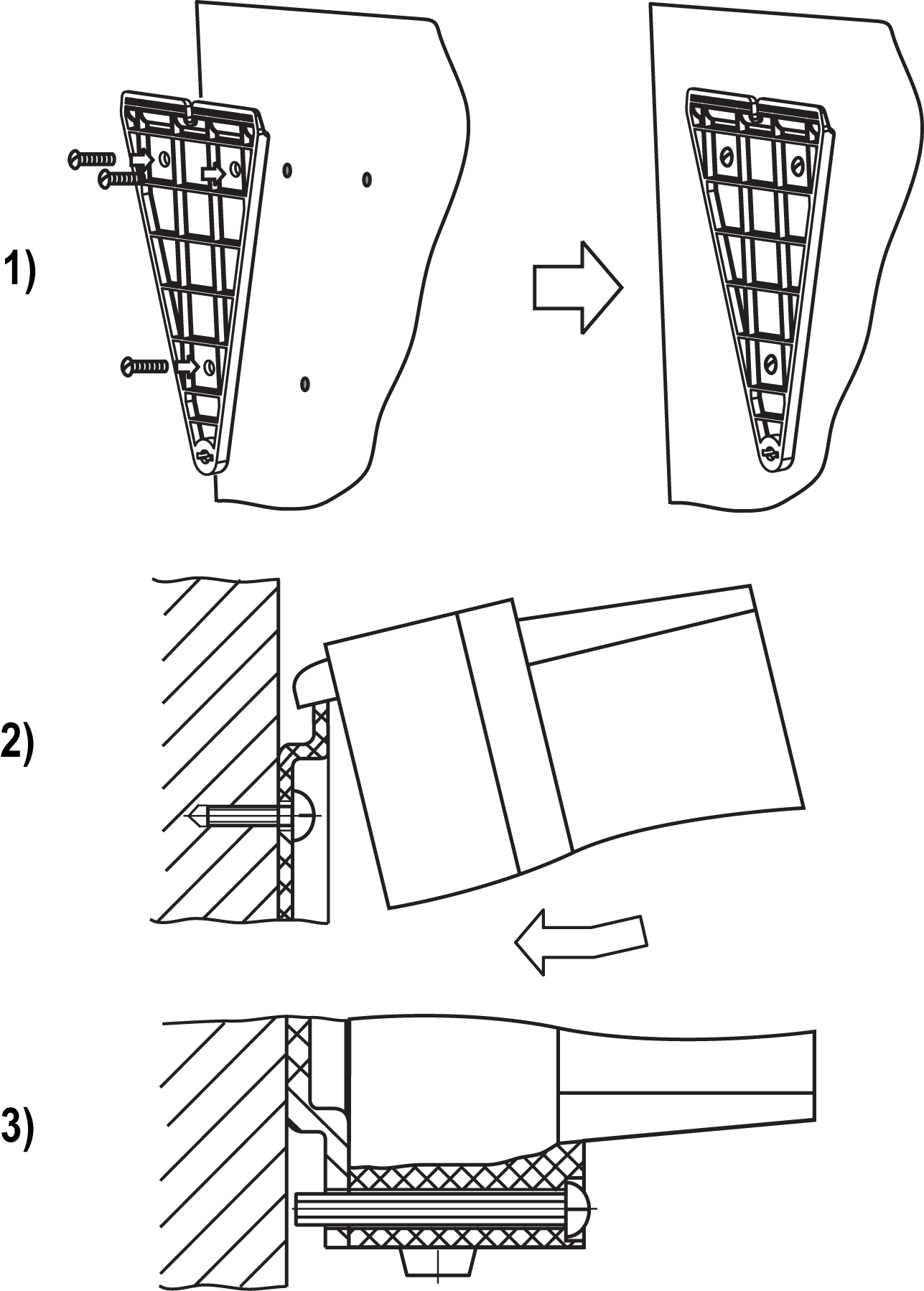 1)

2)

3)