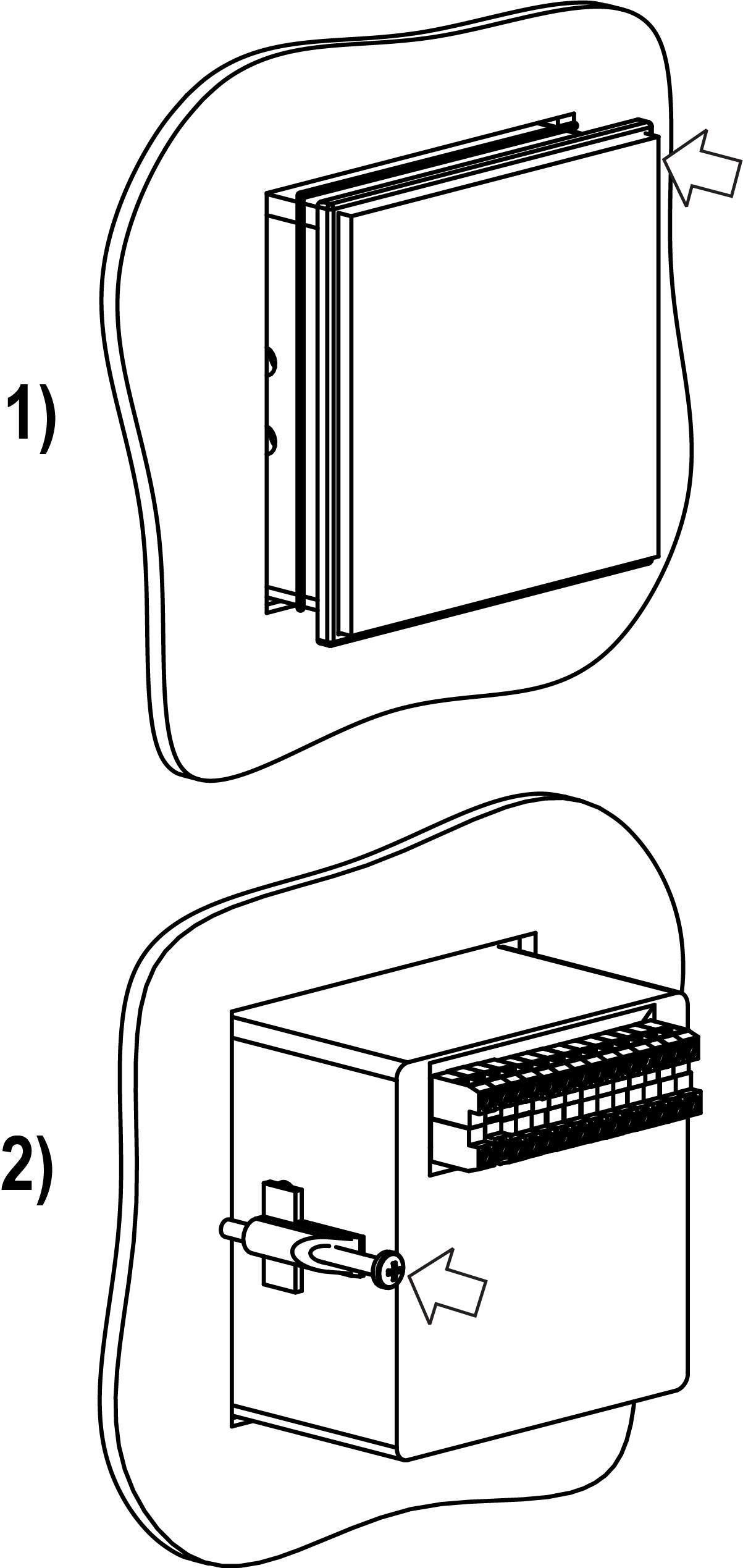 1)

2)