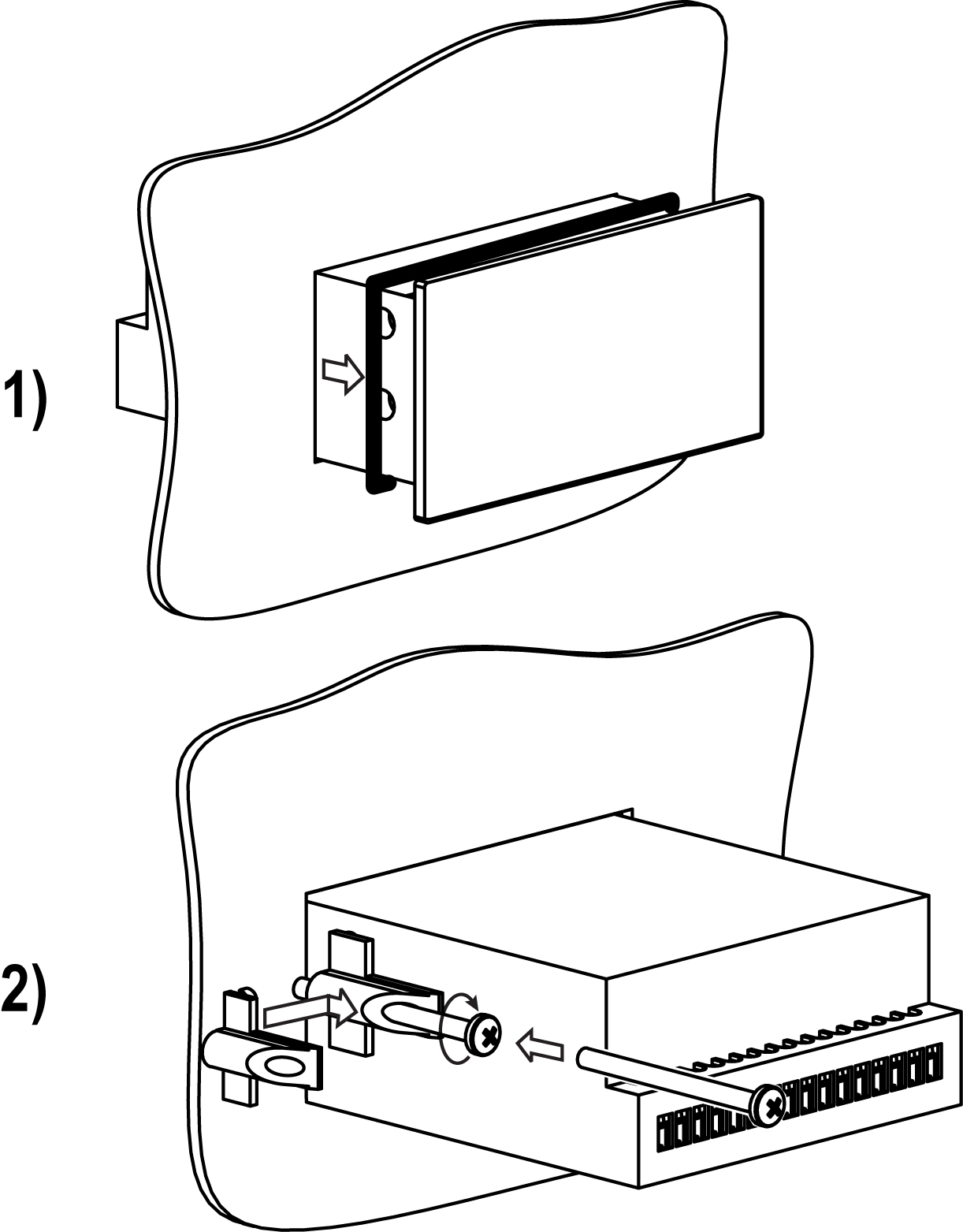 1)

2)