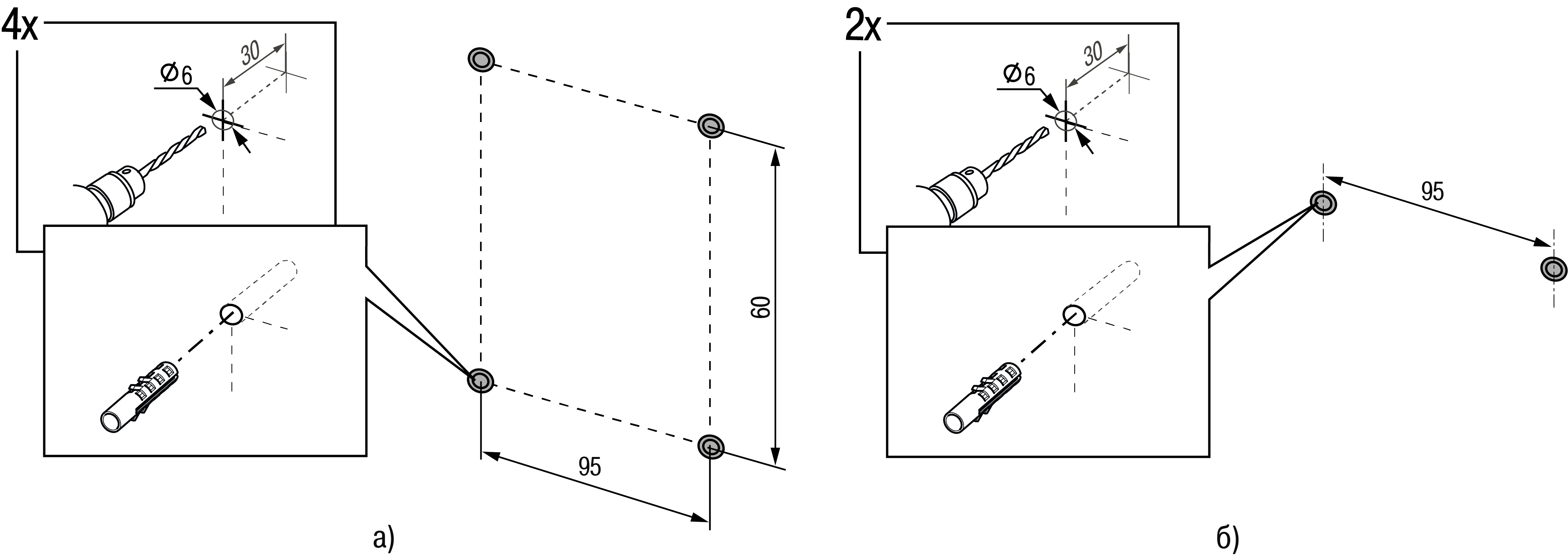 4x

30

Ø6

60

95

а)

2x

30

Ø6

95

б)