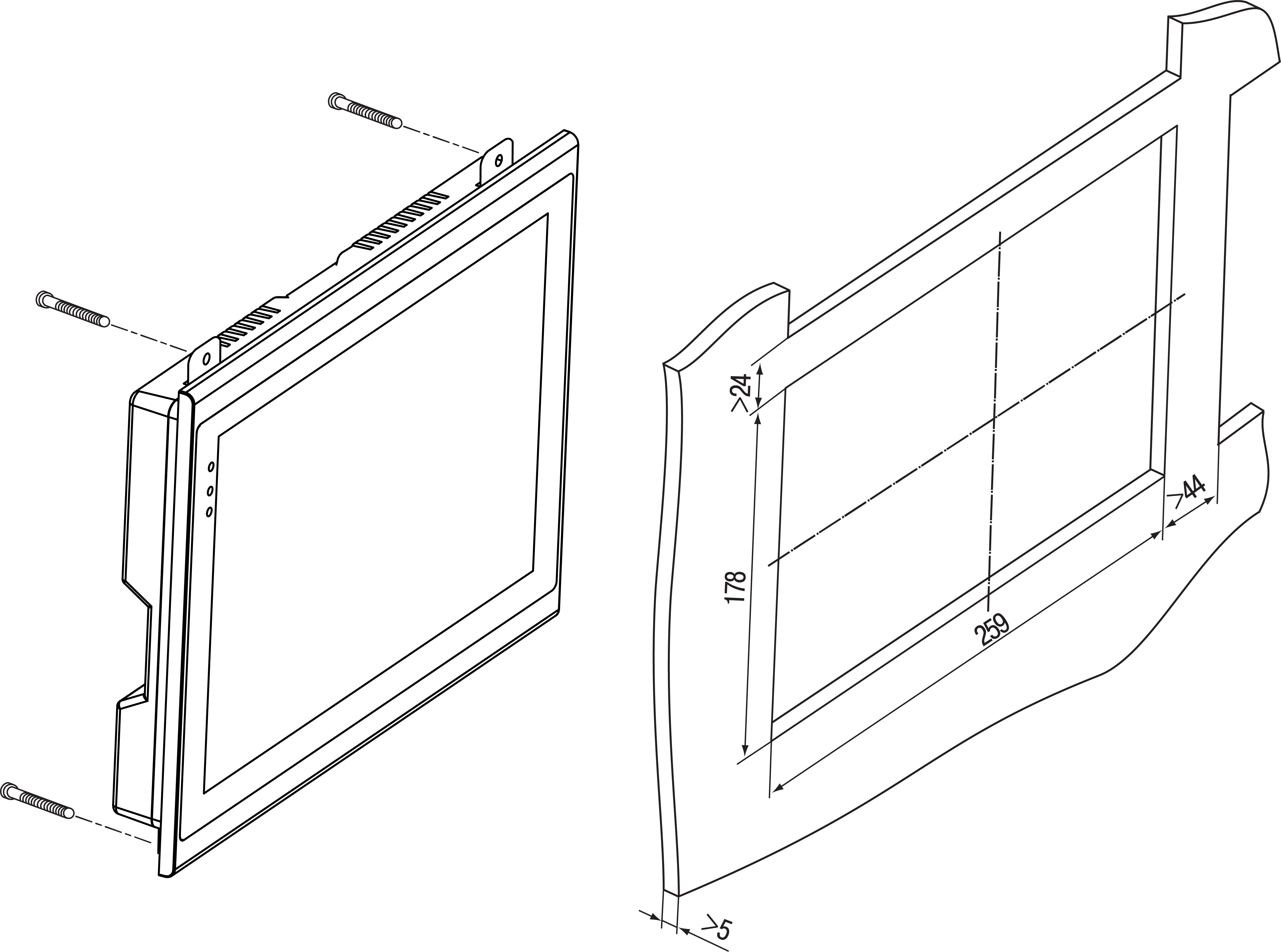 >24

178

259

>44

>5