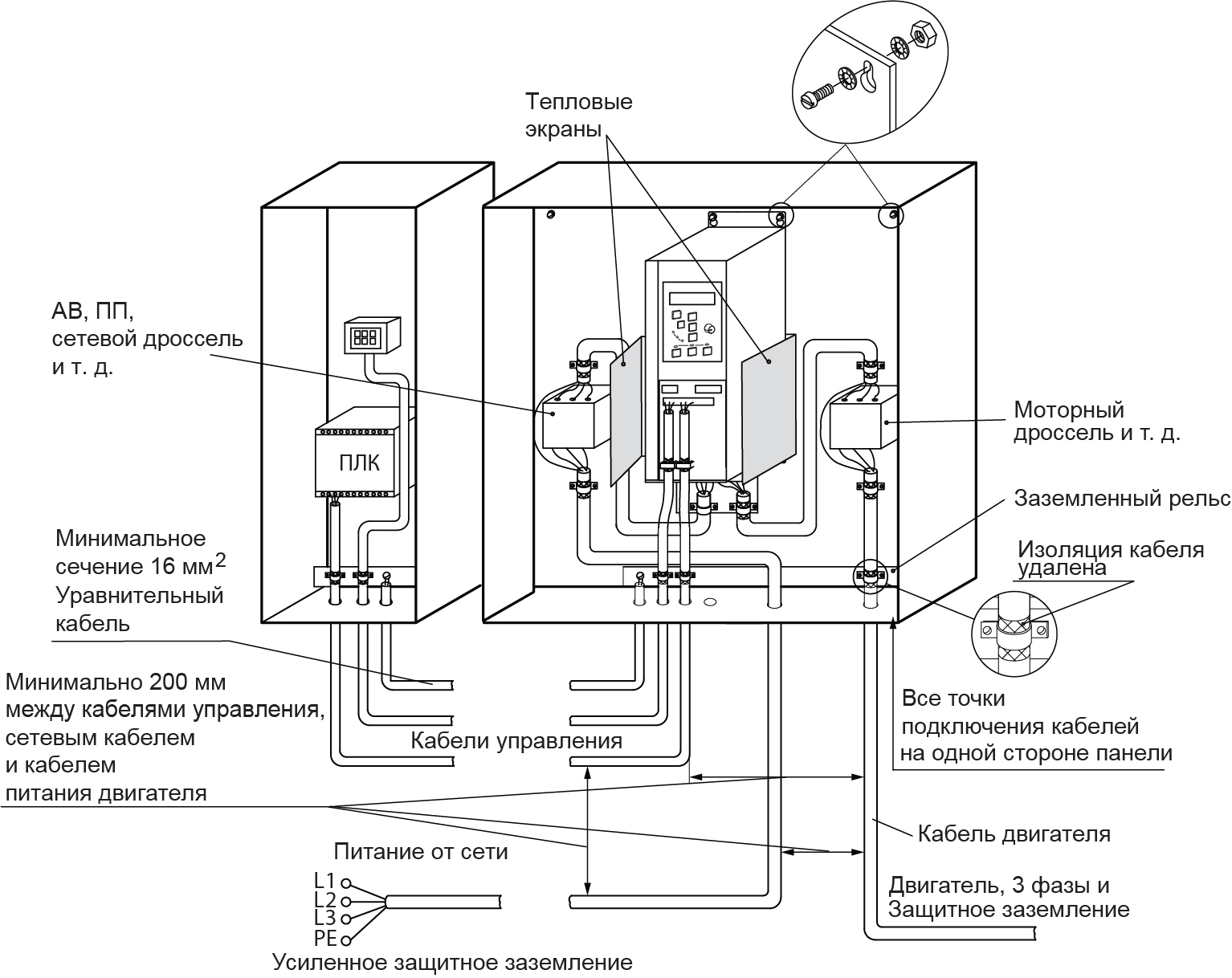 Тепловые экраны

АВ, ПП, сетевой дроссель и т. д.

ПЛК

Моторный дроссель и т. д.

Заземленный рельс

Изоляция кабеля удалена

Минимальное сечение 16 мм$^2$ Уравнительный кабель

Минимально 200 мм между кабелями управления, сетевым кабелем и кабелем питания двигателя

Кабели управления

Все точки подключения кабелей на одной стороне панели

Кабель двигателя

Питание от сети

L1
L2
L3
PE

Двигатель, 3 фазы и Защитное заземление

Усиленное защитное заземление