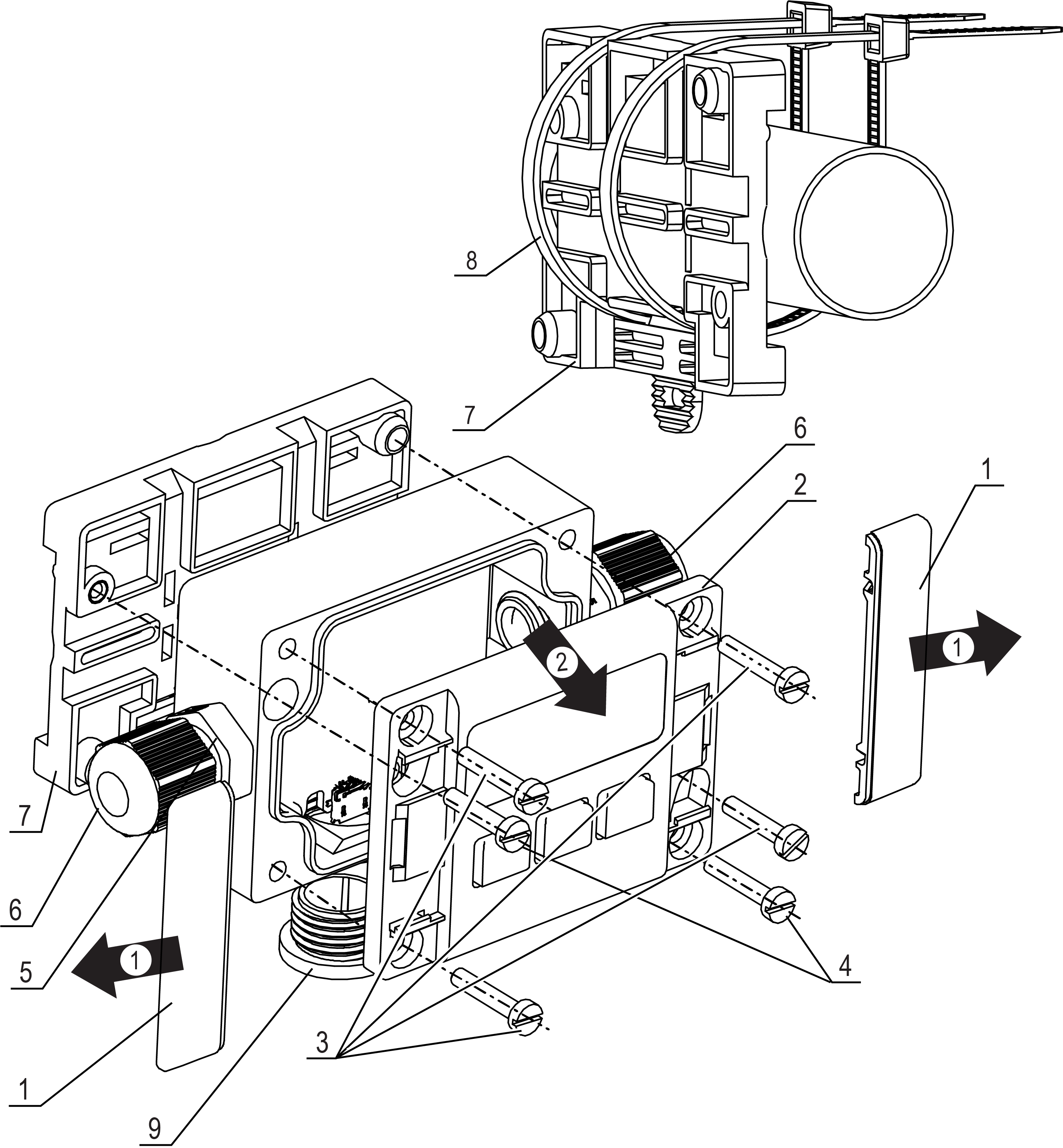 8
7
6
2
1
1
2
7
6
5
1
1
9
3
4