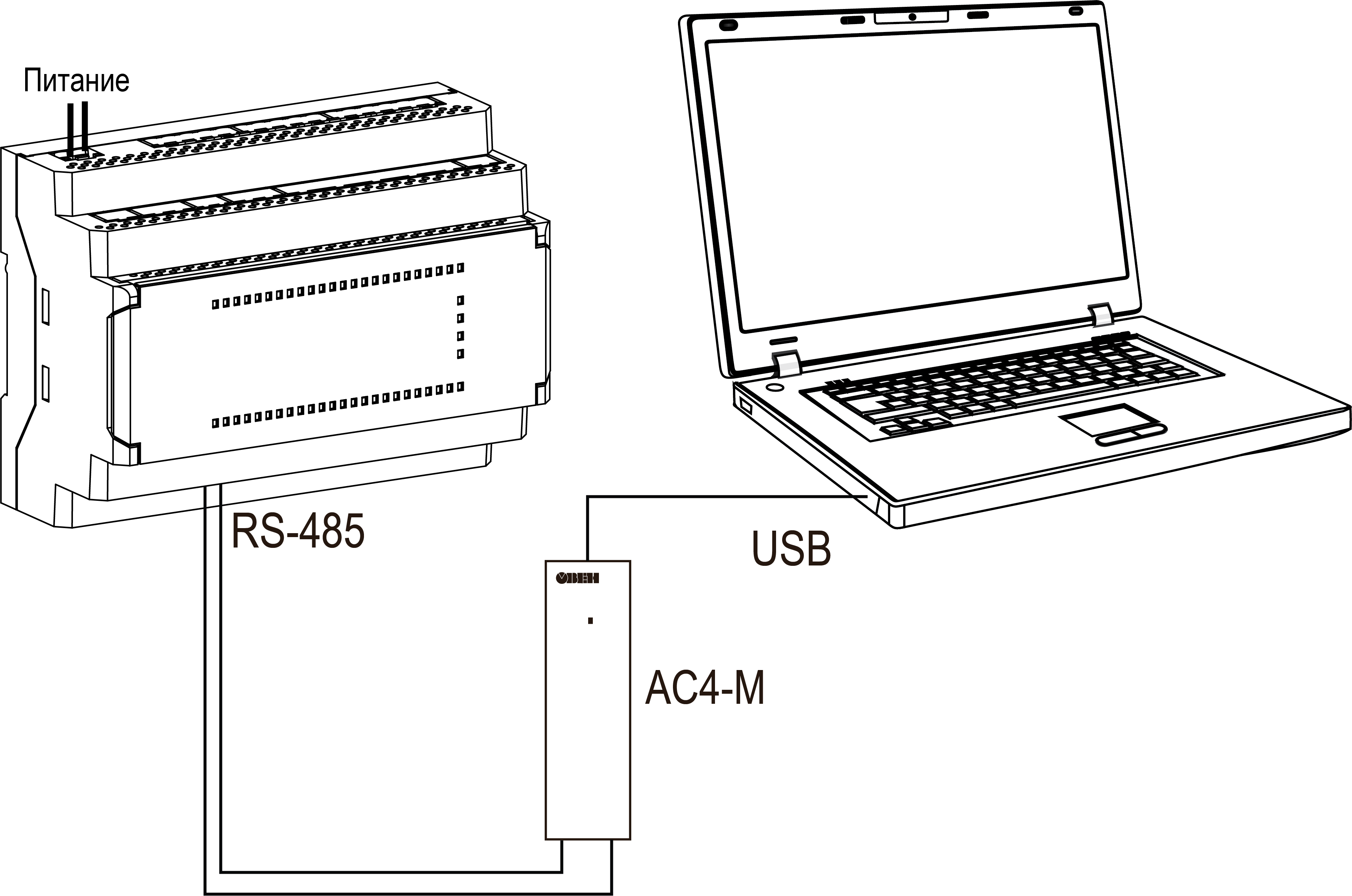 Питание

RS-485

USB

ОВЕН

АС4-М