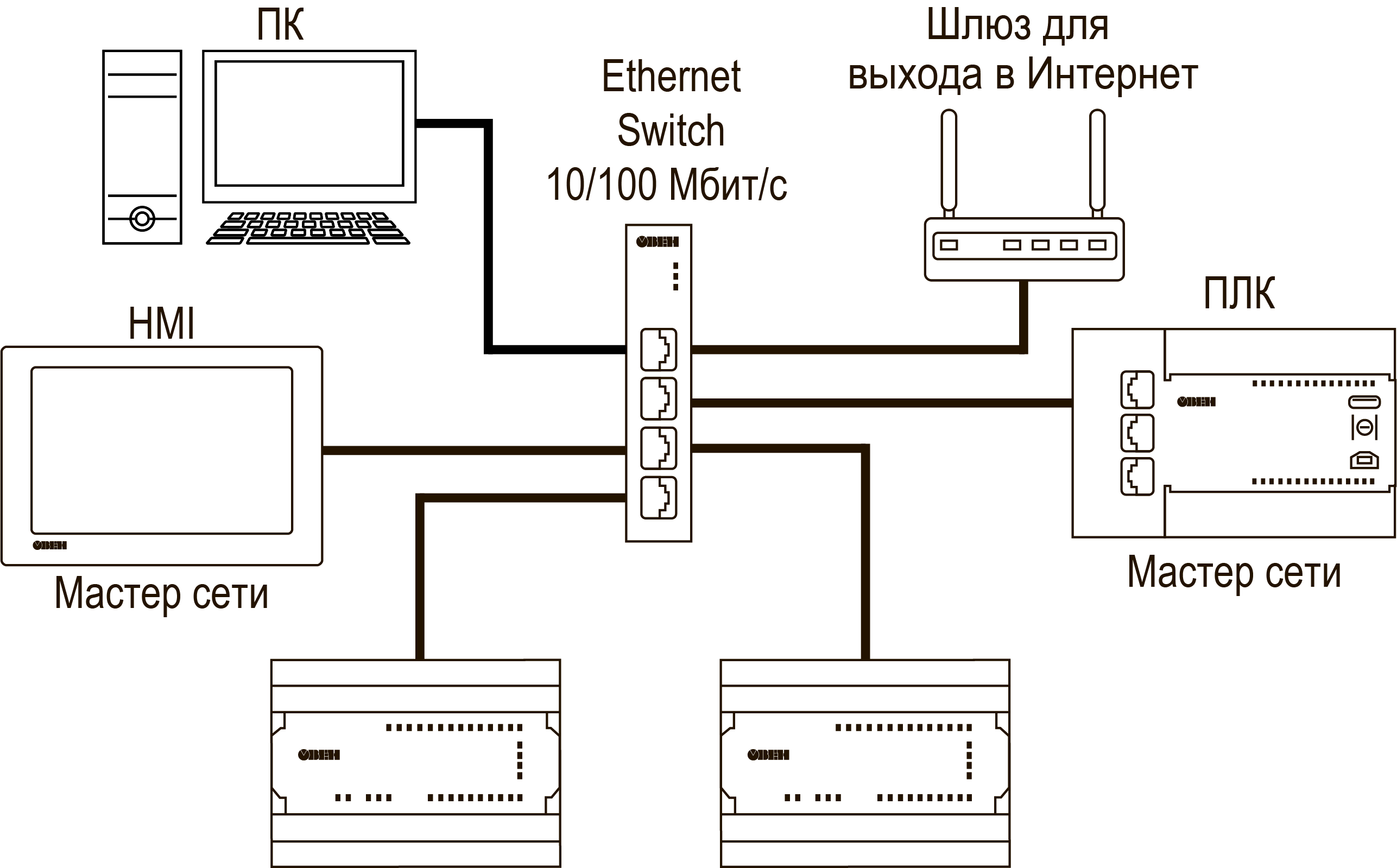 ПК

Ethernet Switch 10/100 Мбит/с

Шлюз для выхода в Интернет

ОВЕН

HMI

ОВЕН

Мастер сети

ПЛК

ОВЕН

Мастер сети

ОВЕН

ОВЕН