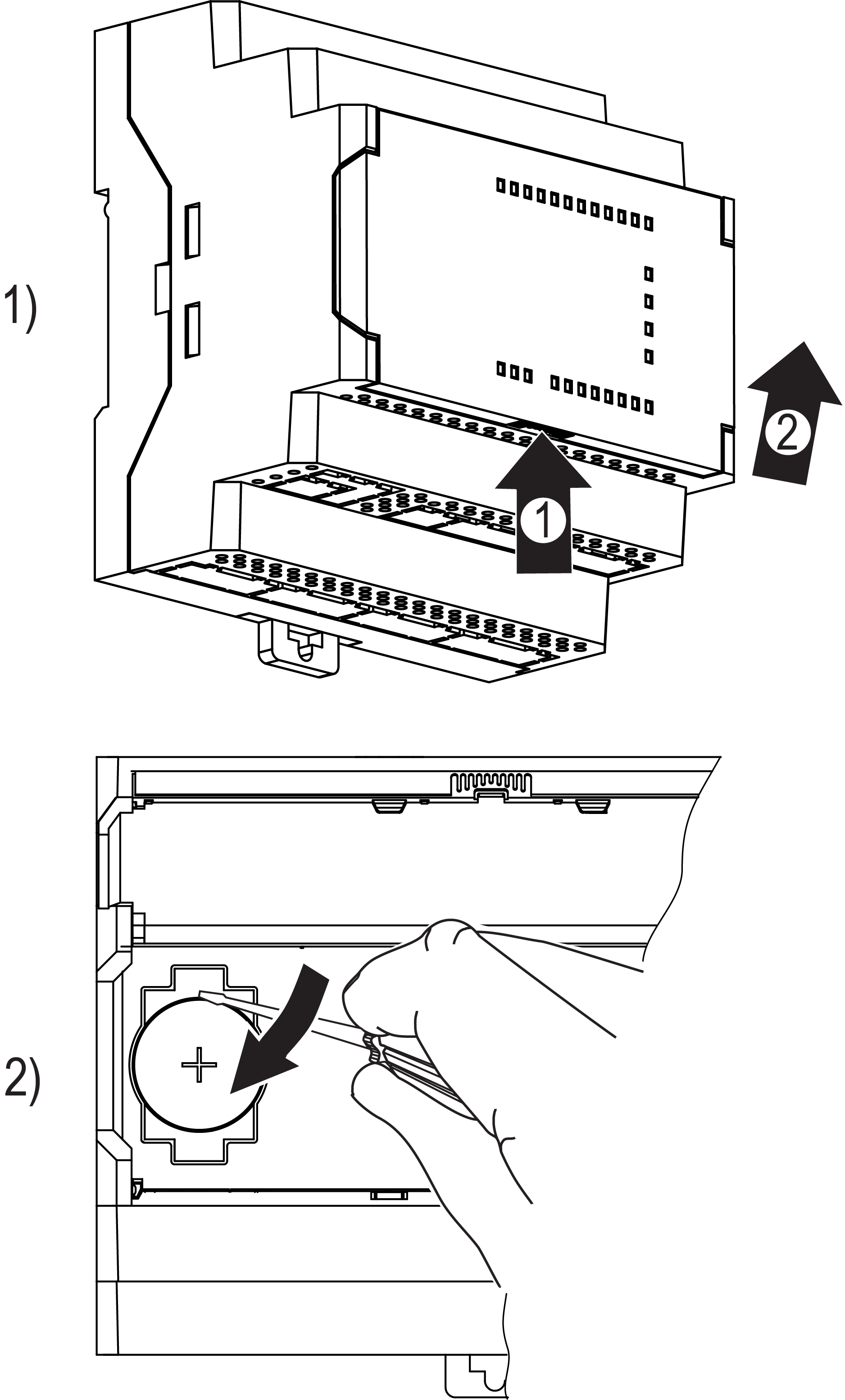 1)

2

1

2)

+