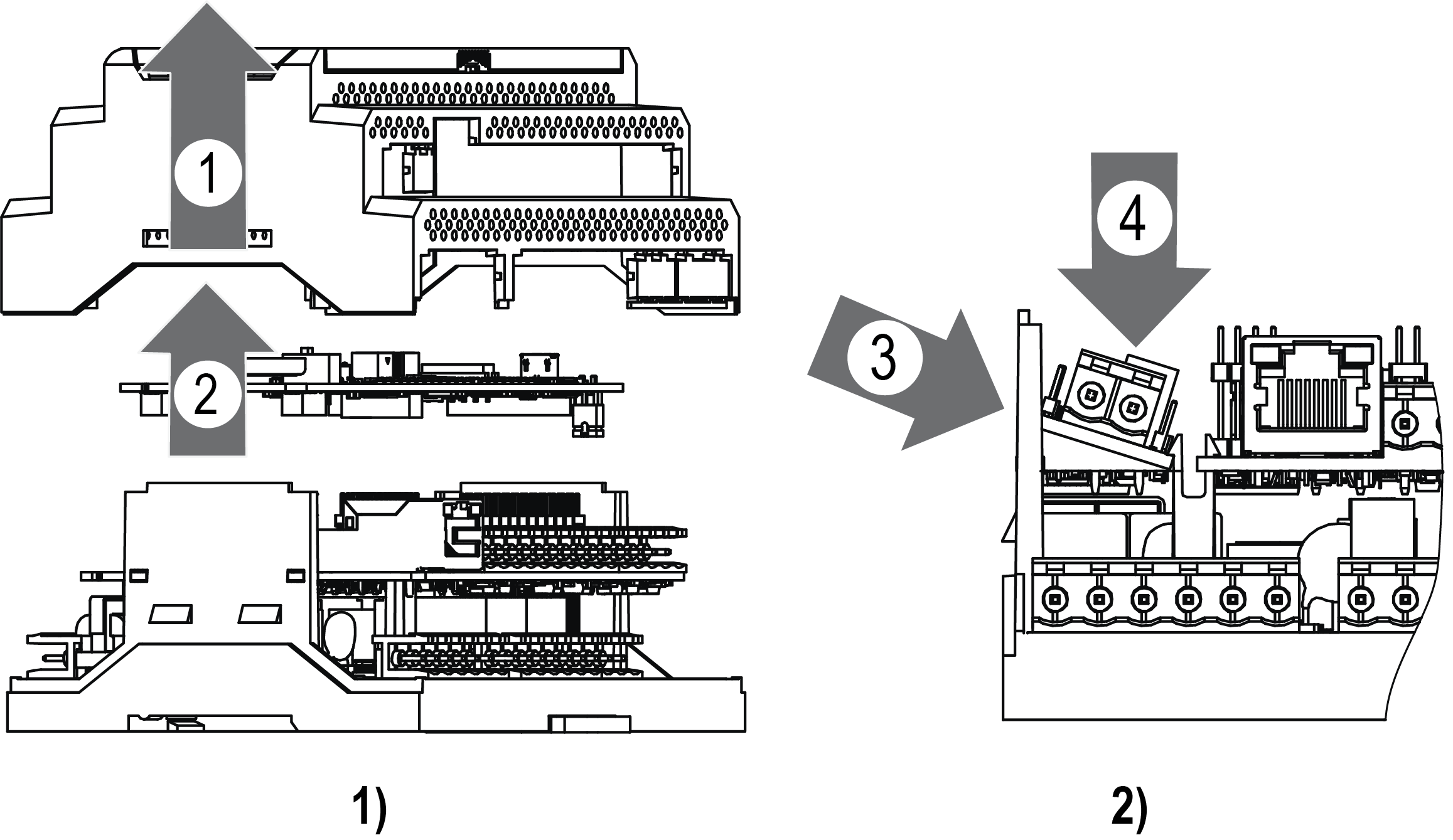 1

2

3

4

1)

2)