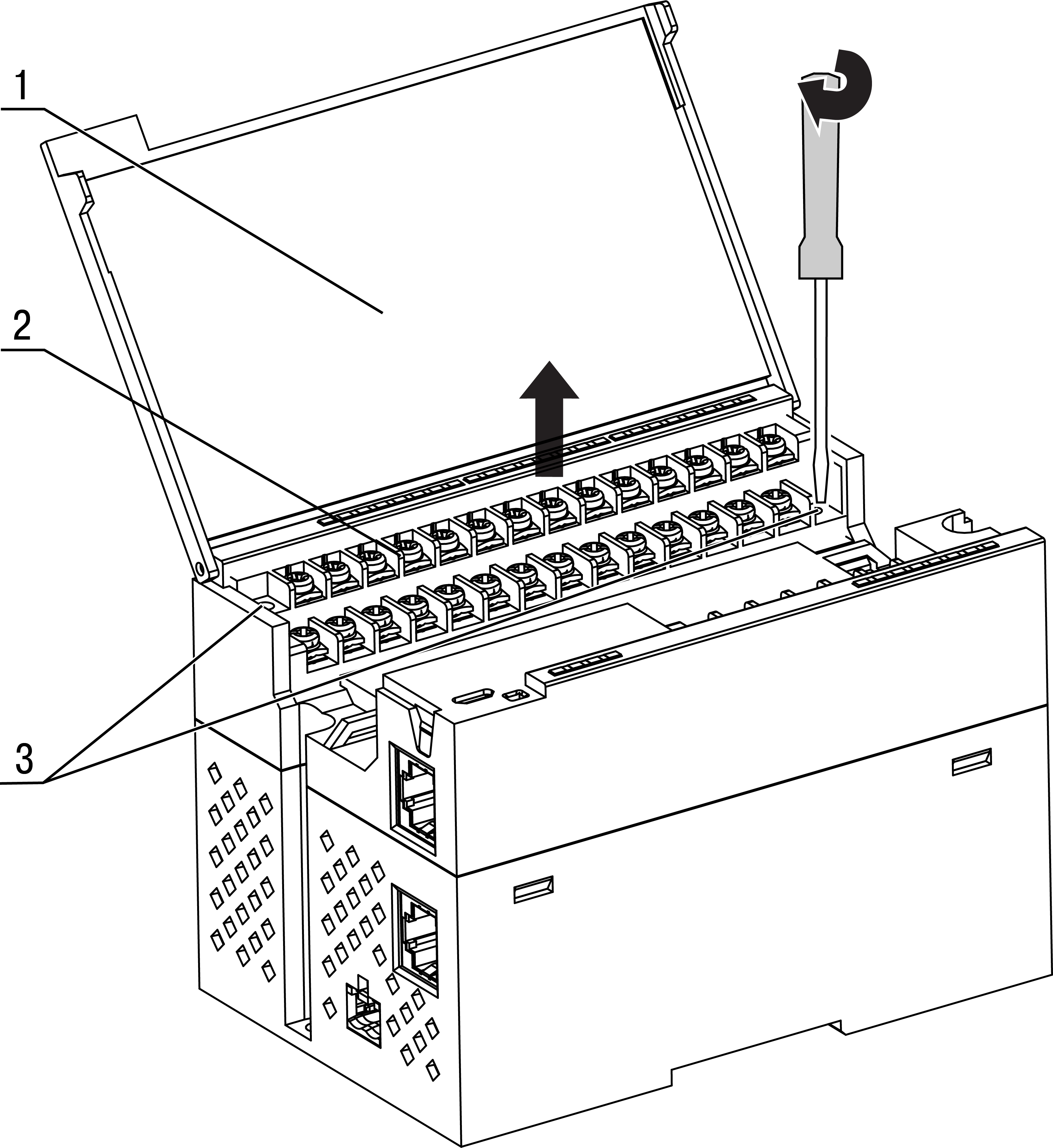 1
2
3