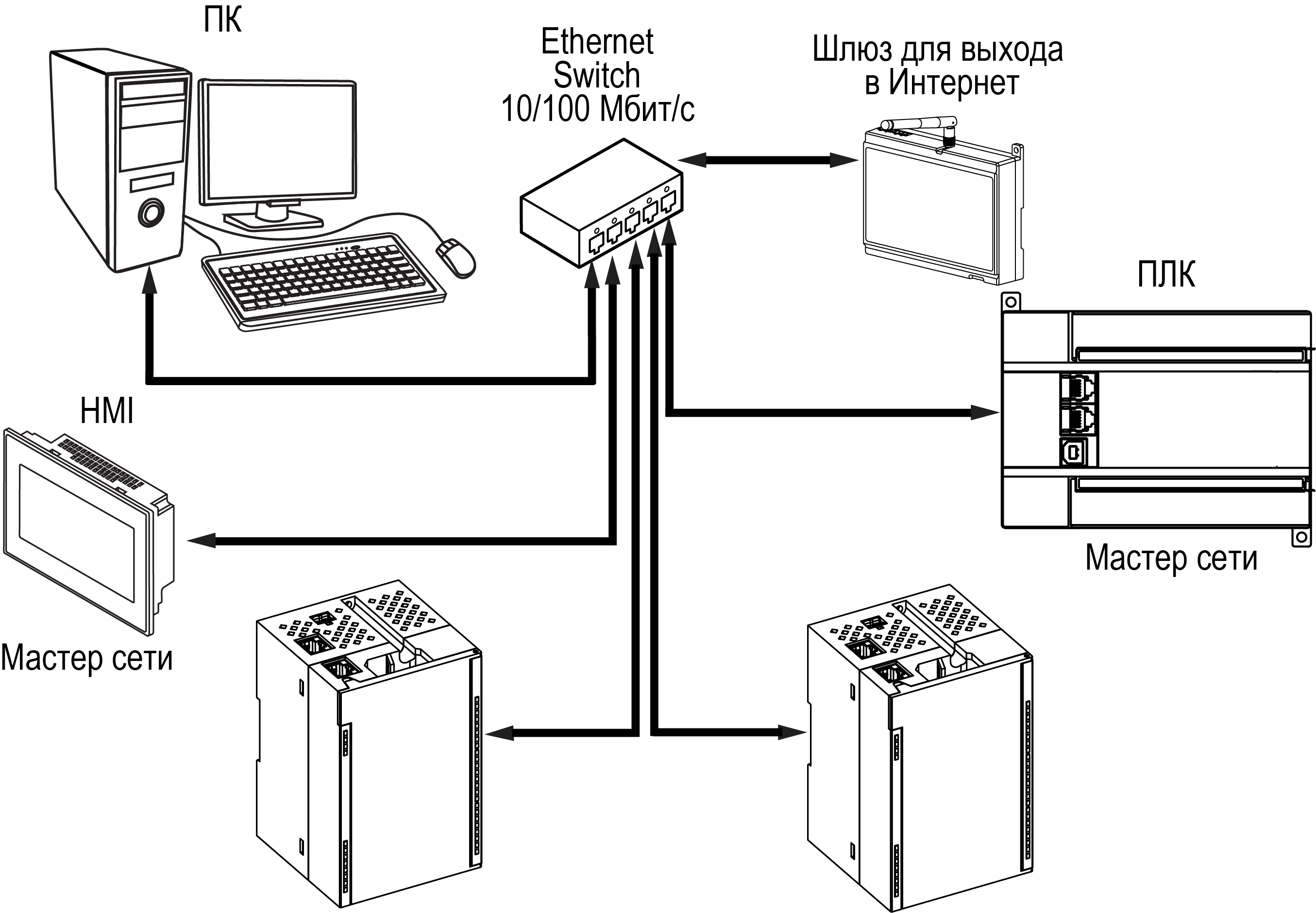 ПК

Ethernet Switch 10/100 Мбит/с

Шлюз для выхода в Интернет

ПЛК

HMI

Мастер сети

Мастер сети