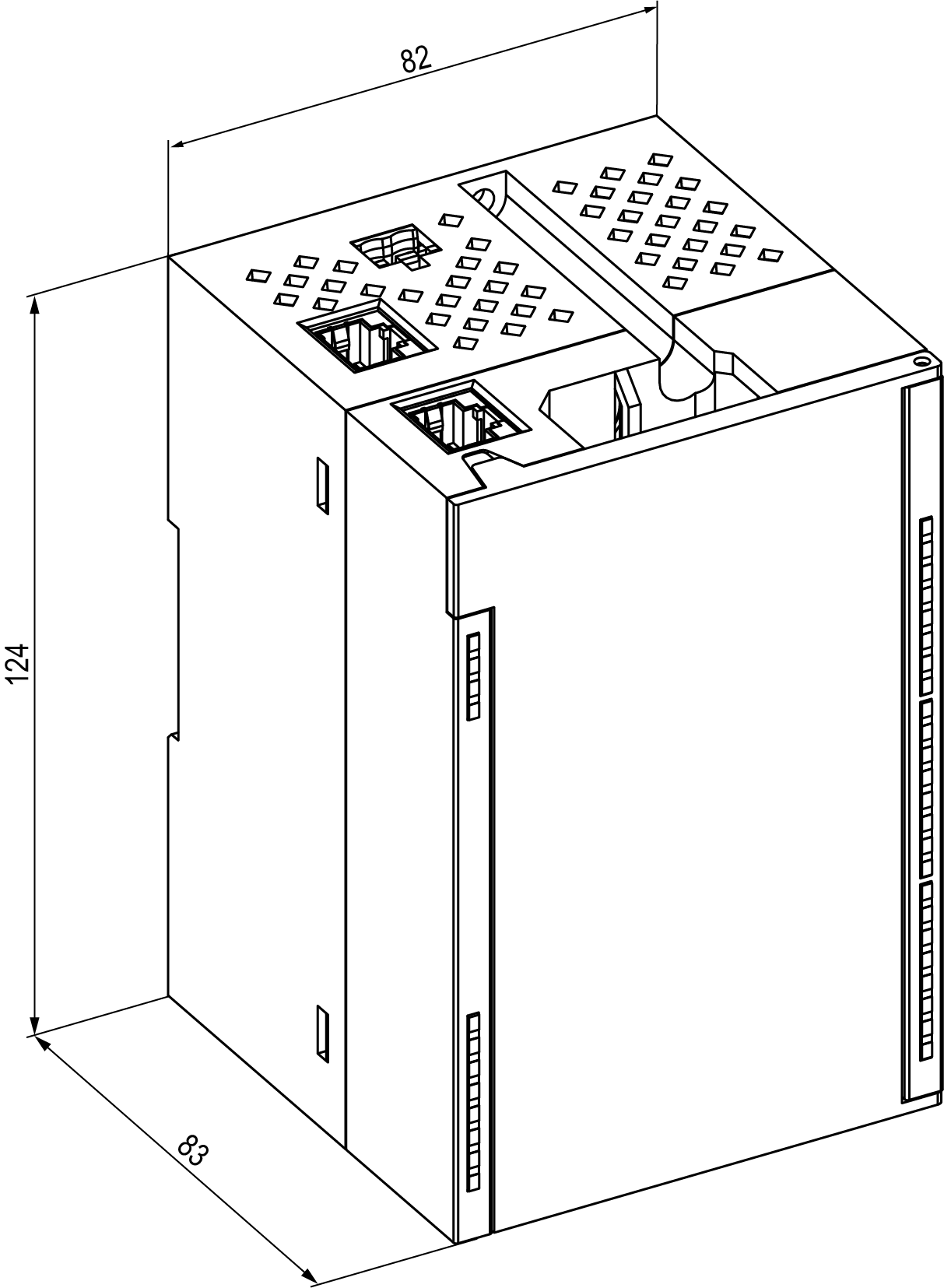 82

124

83