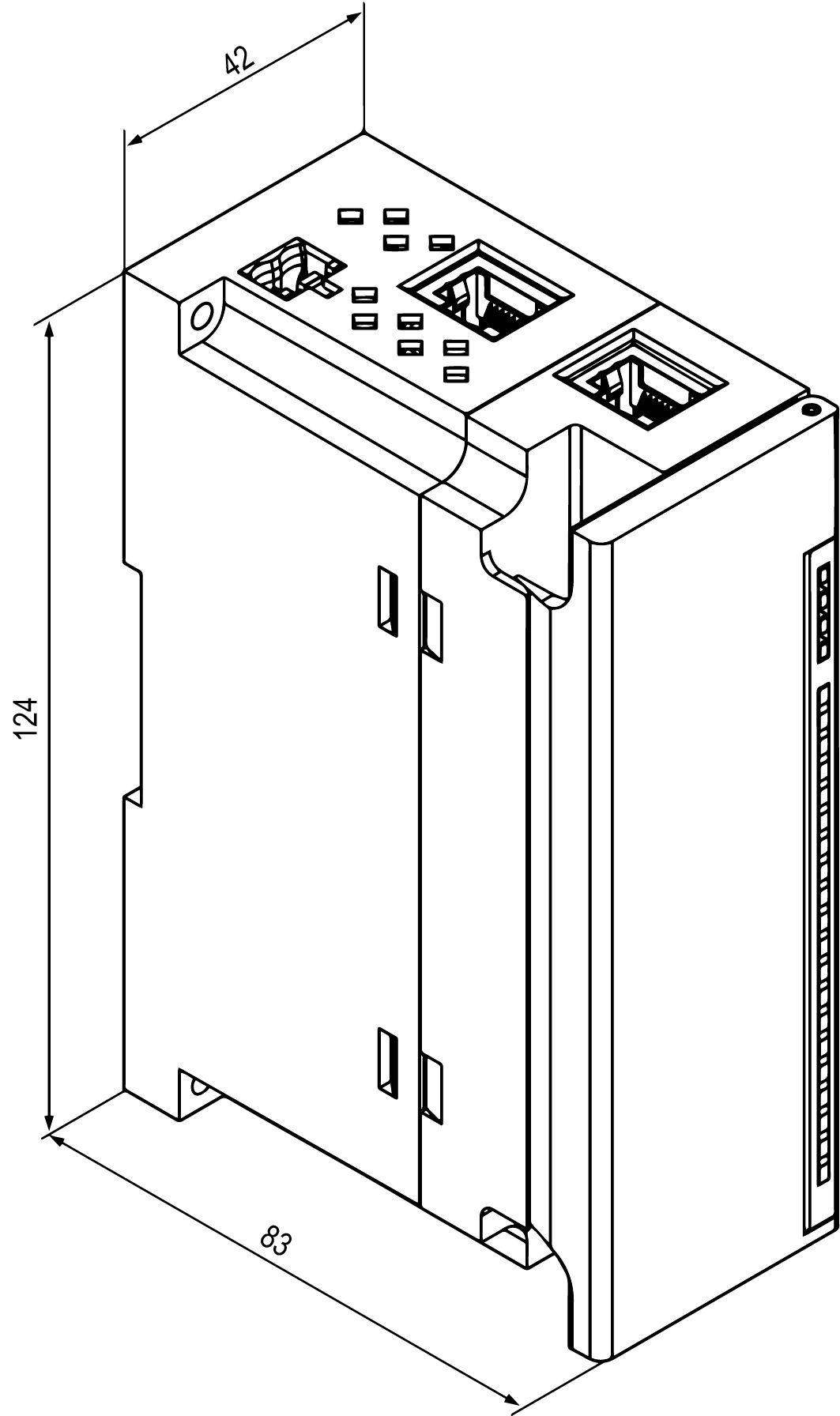 42

124

83