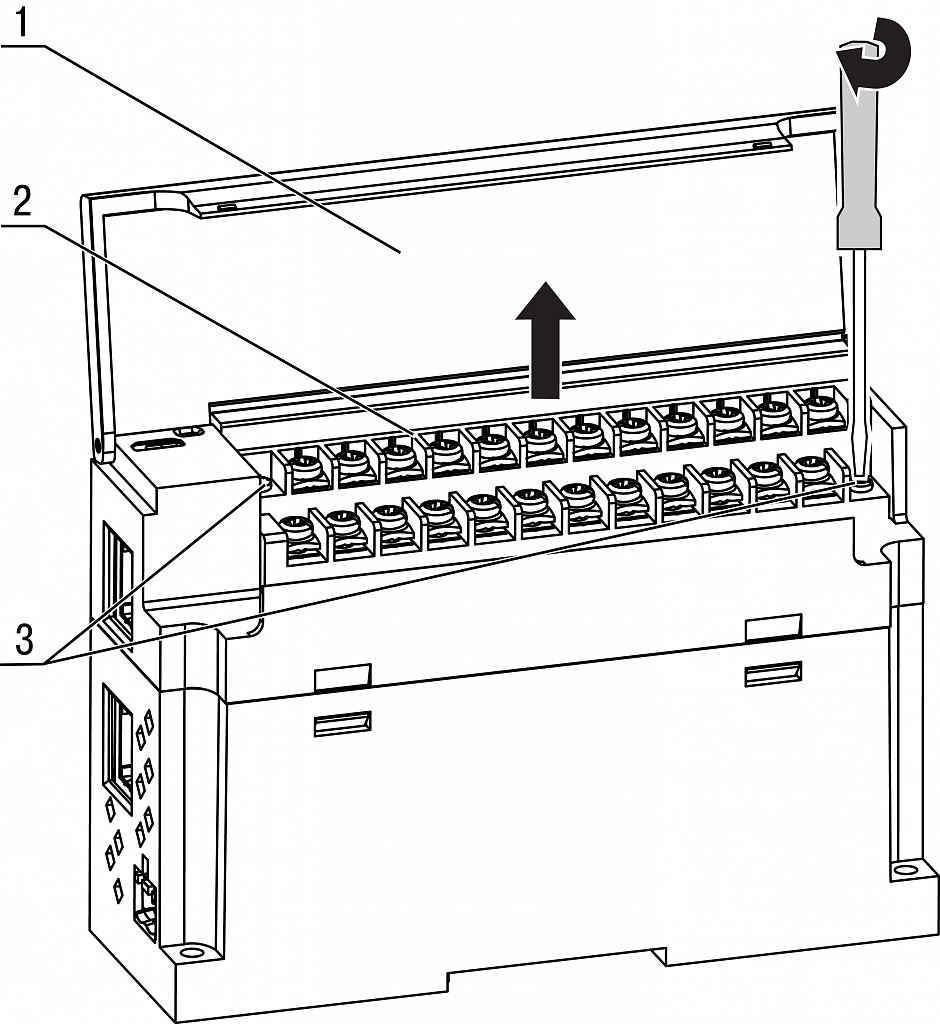 1
2
3