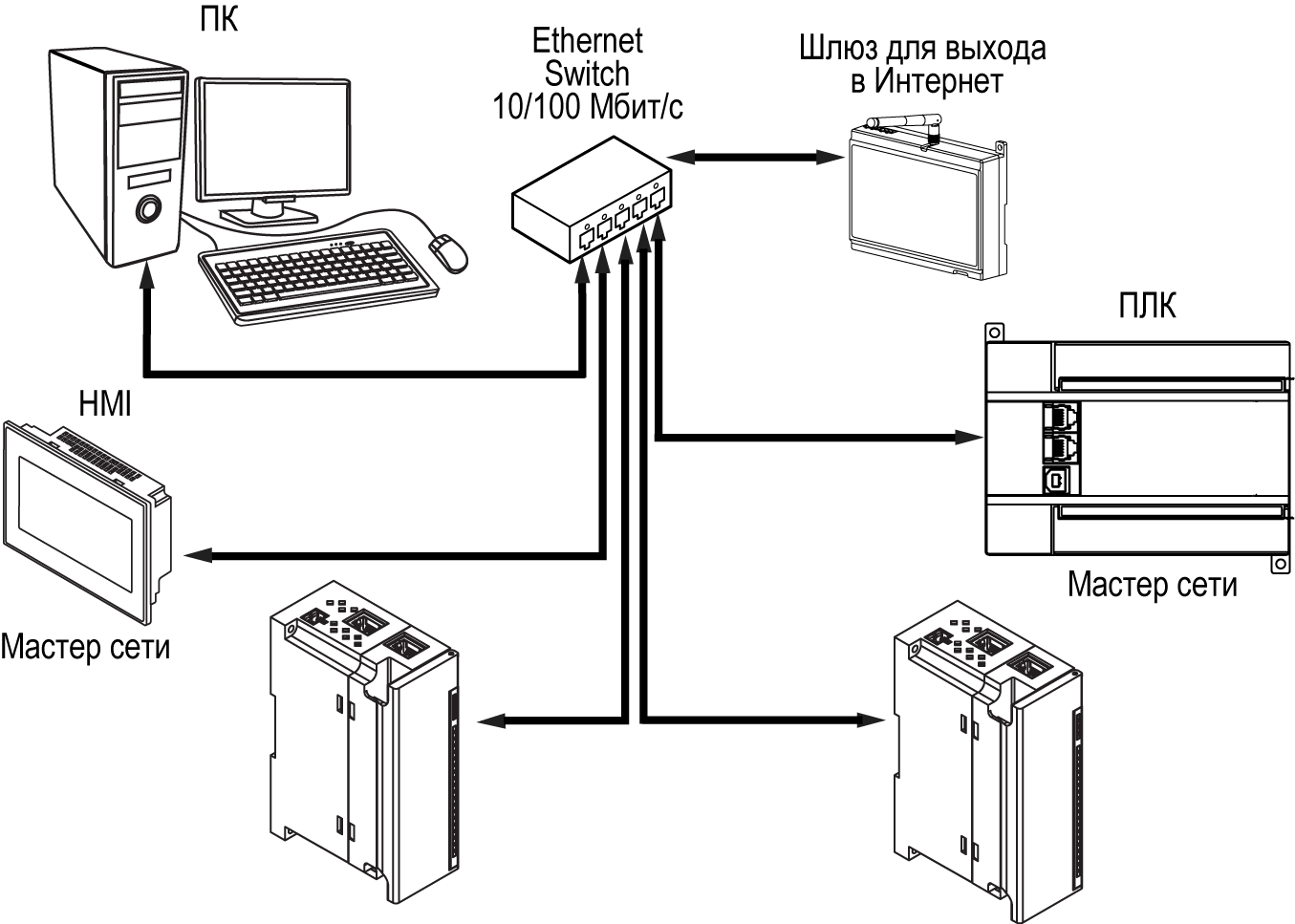 ПК

Ethernet Switch 10/100 Мбит/с

Шлюз для выхода в Интернет

ПЛК

HMI

Мастер сети

Мастер сети