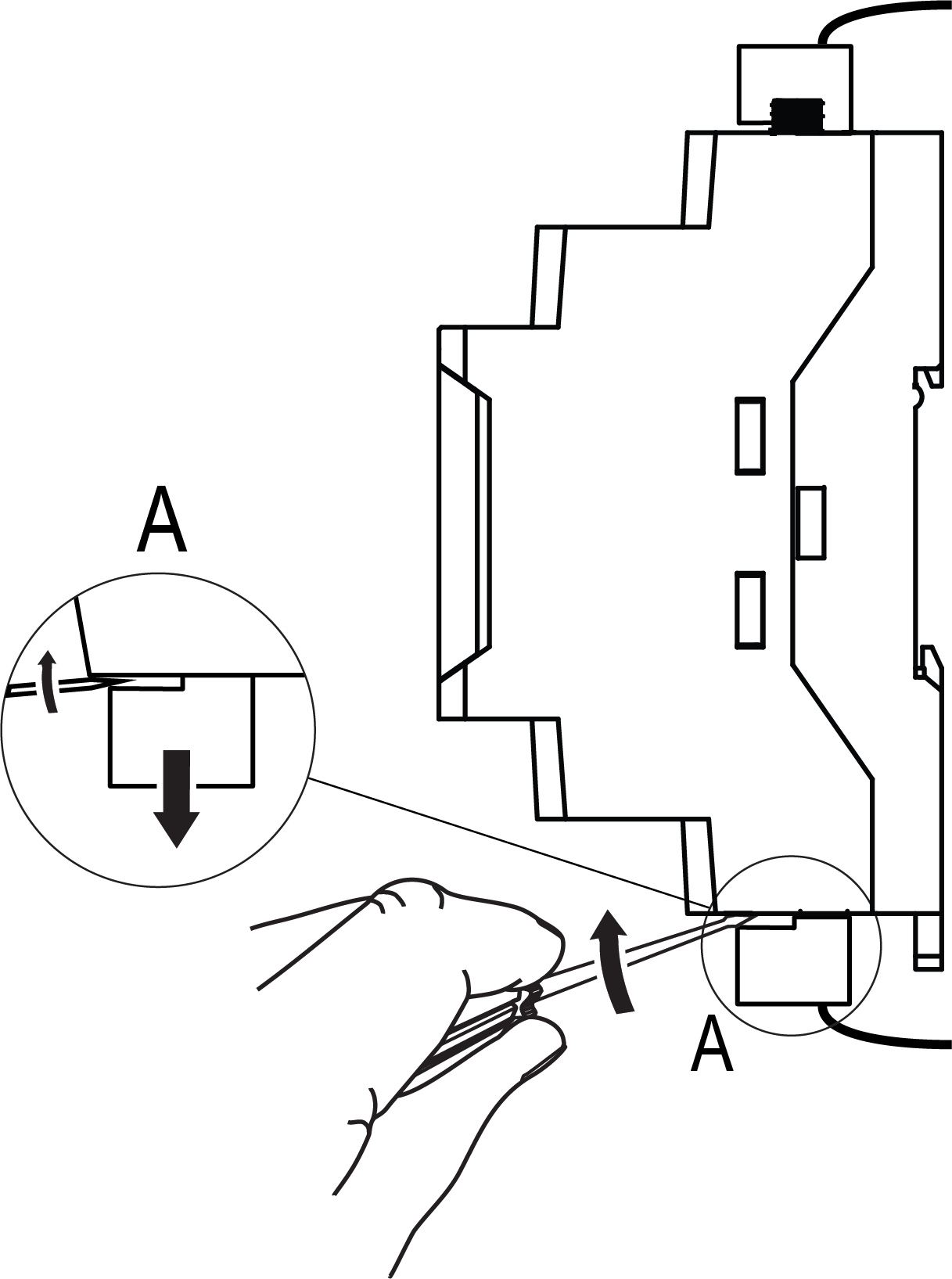 A

A