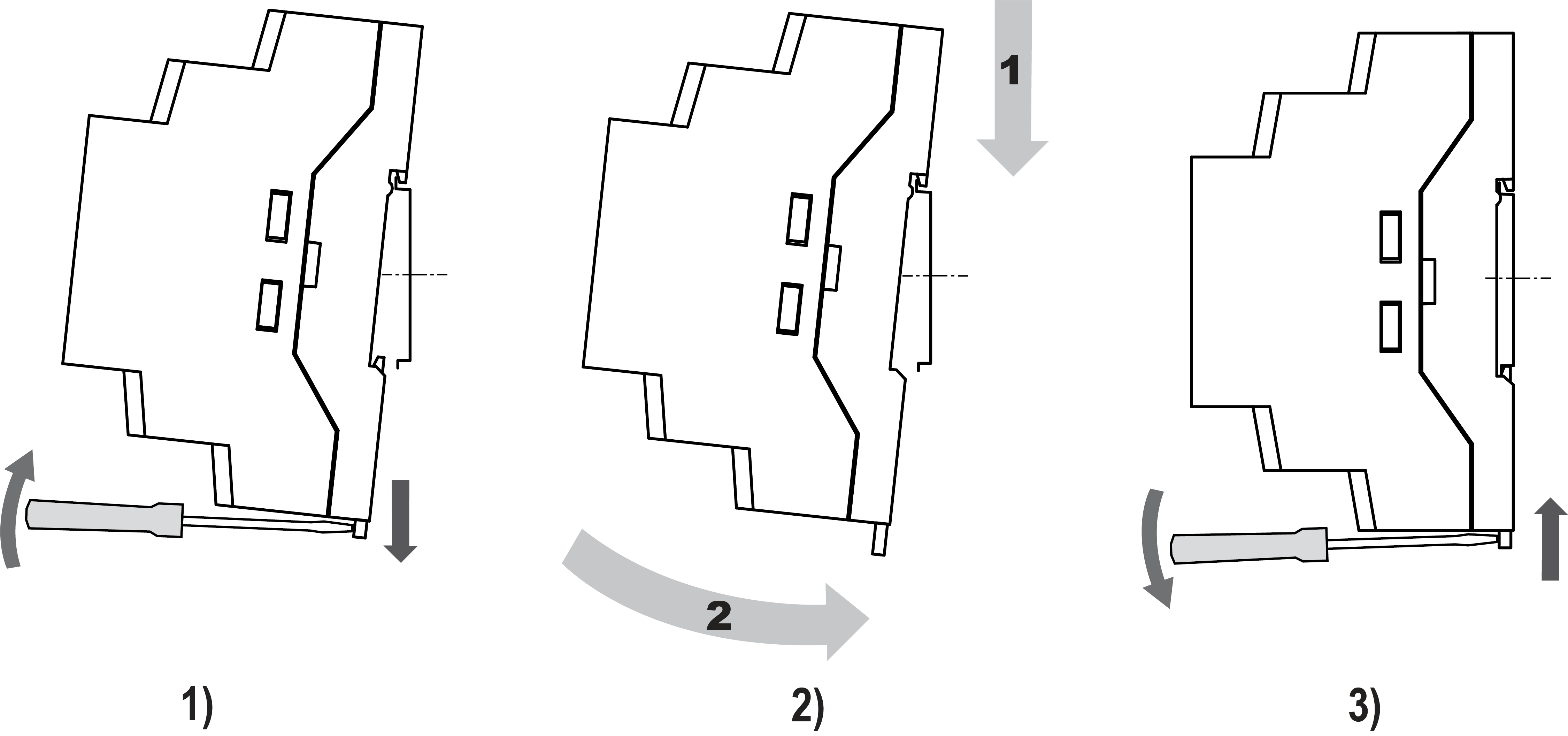 1

2

1)

2)

3)