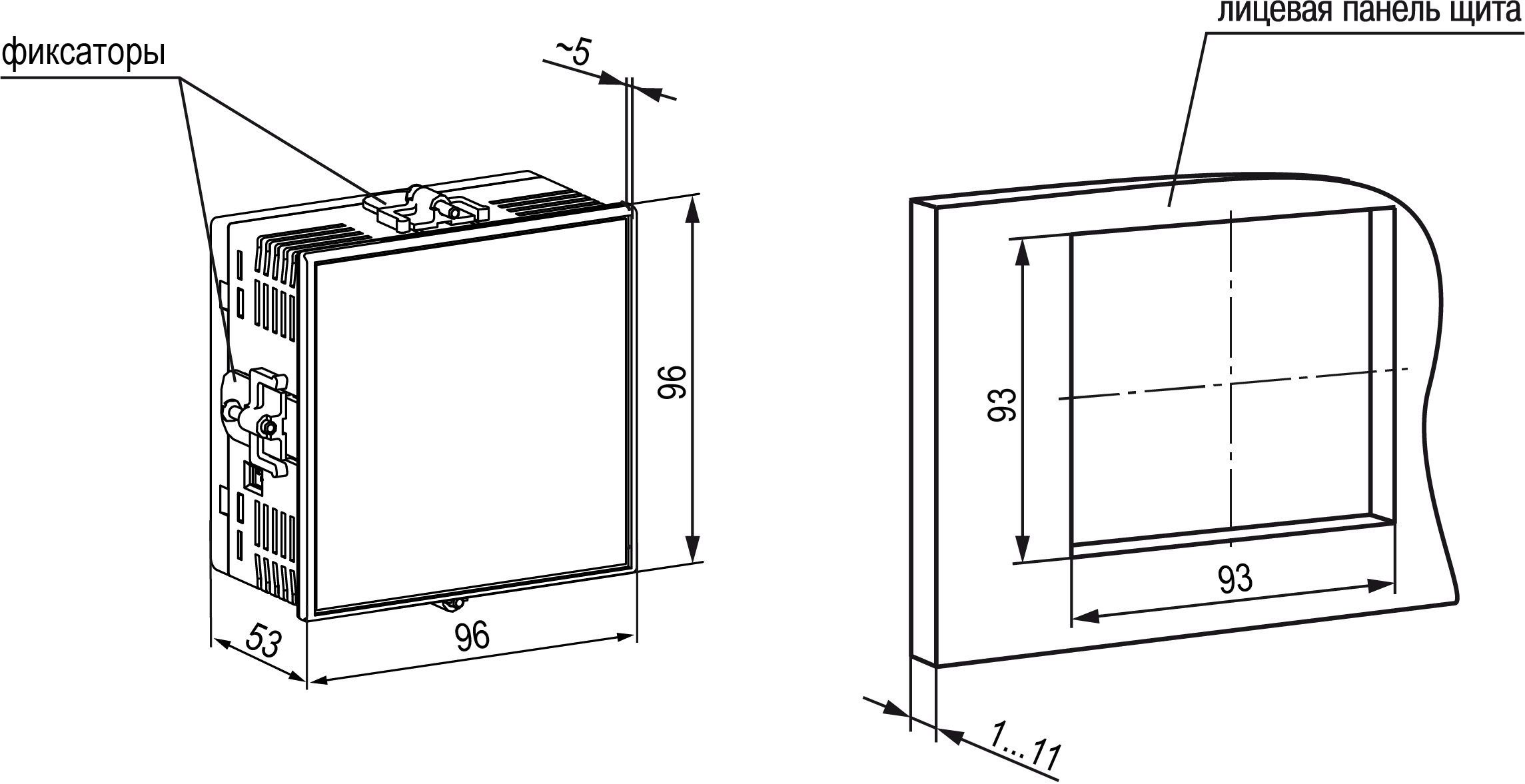 фиксаторы

~5

96

53

96

лицевая панель щита

93

93

1...11