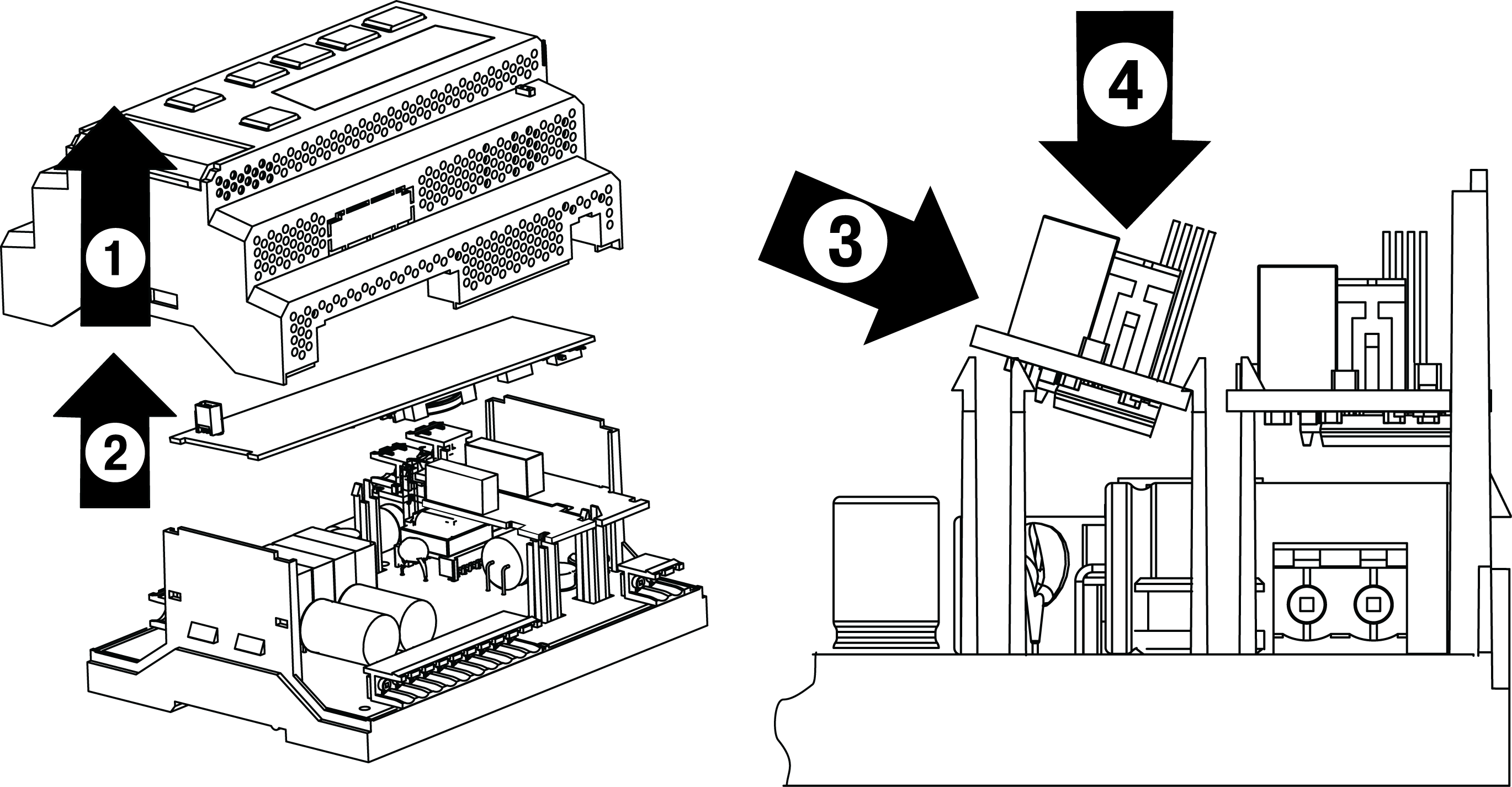 1
2
3
4