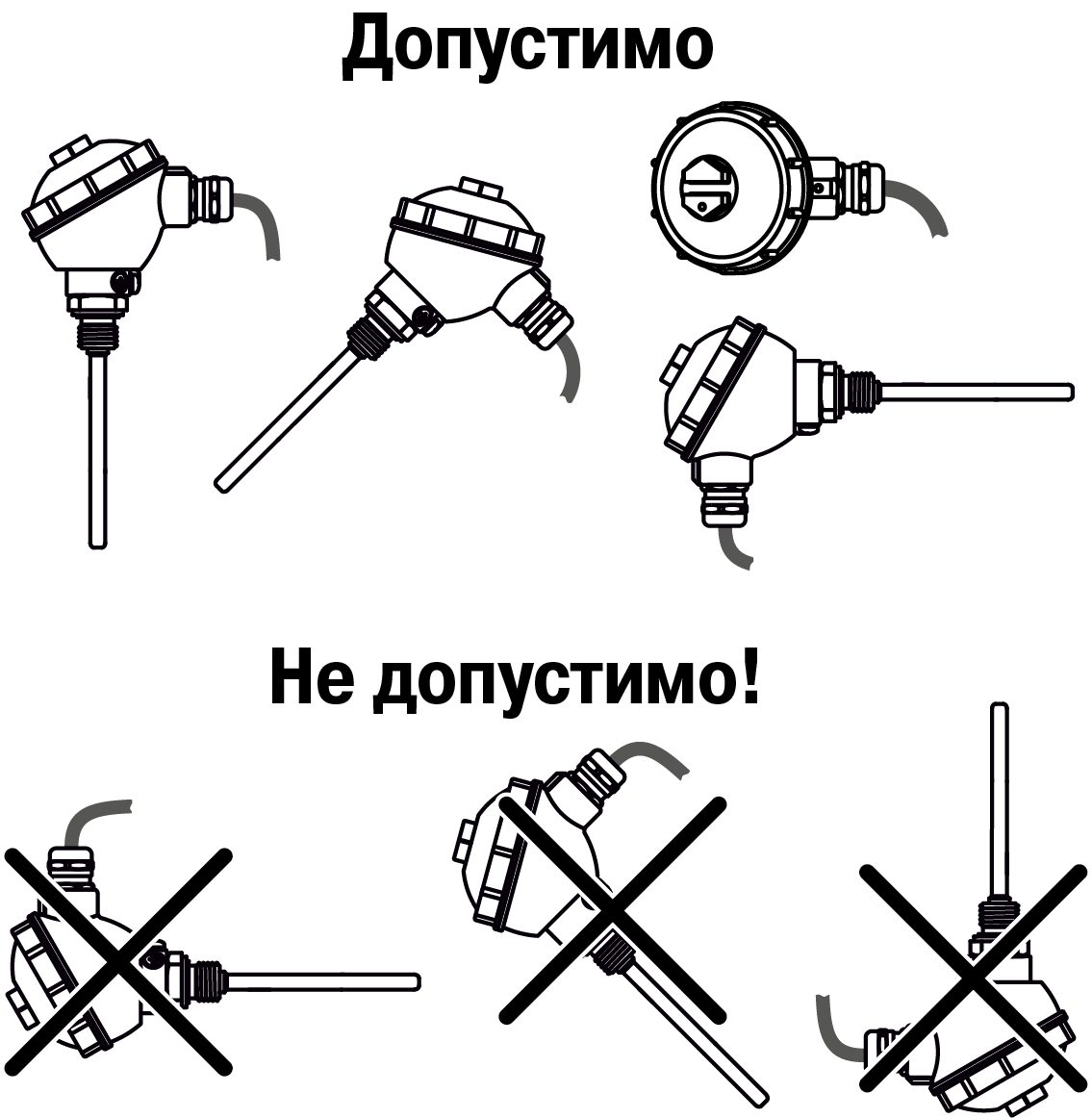 Допустимо

Не допустимо!