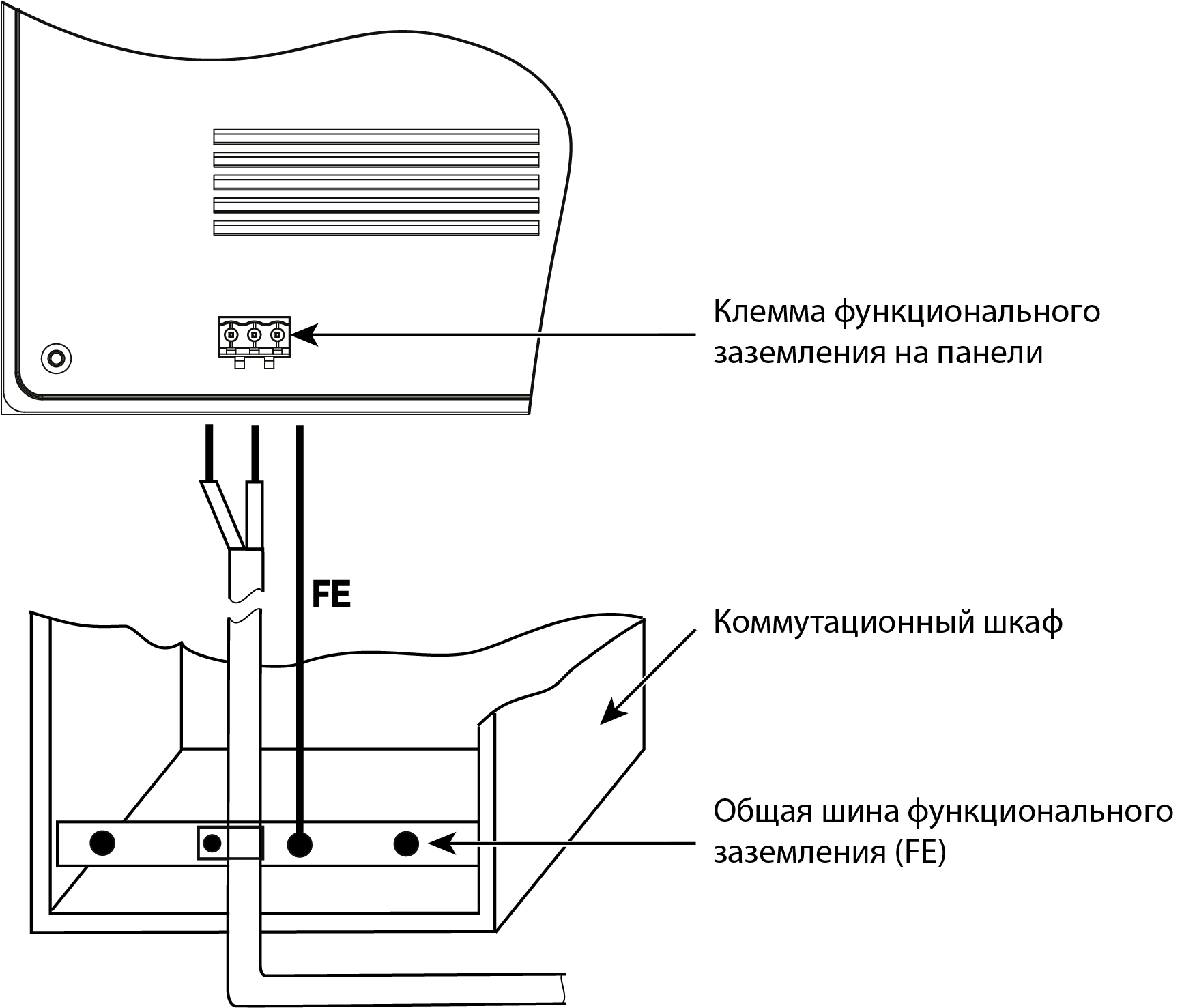 Клемма функционального заземления на панели

FE

Коммутационный шкаф

Общая шина функционального заземления (FE)