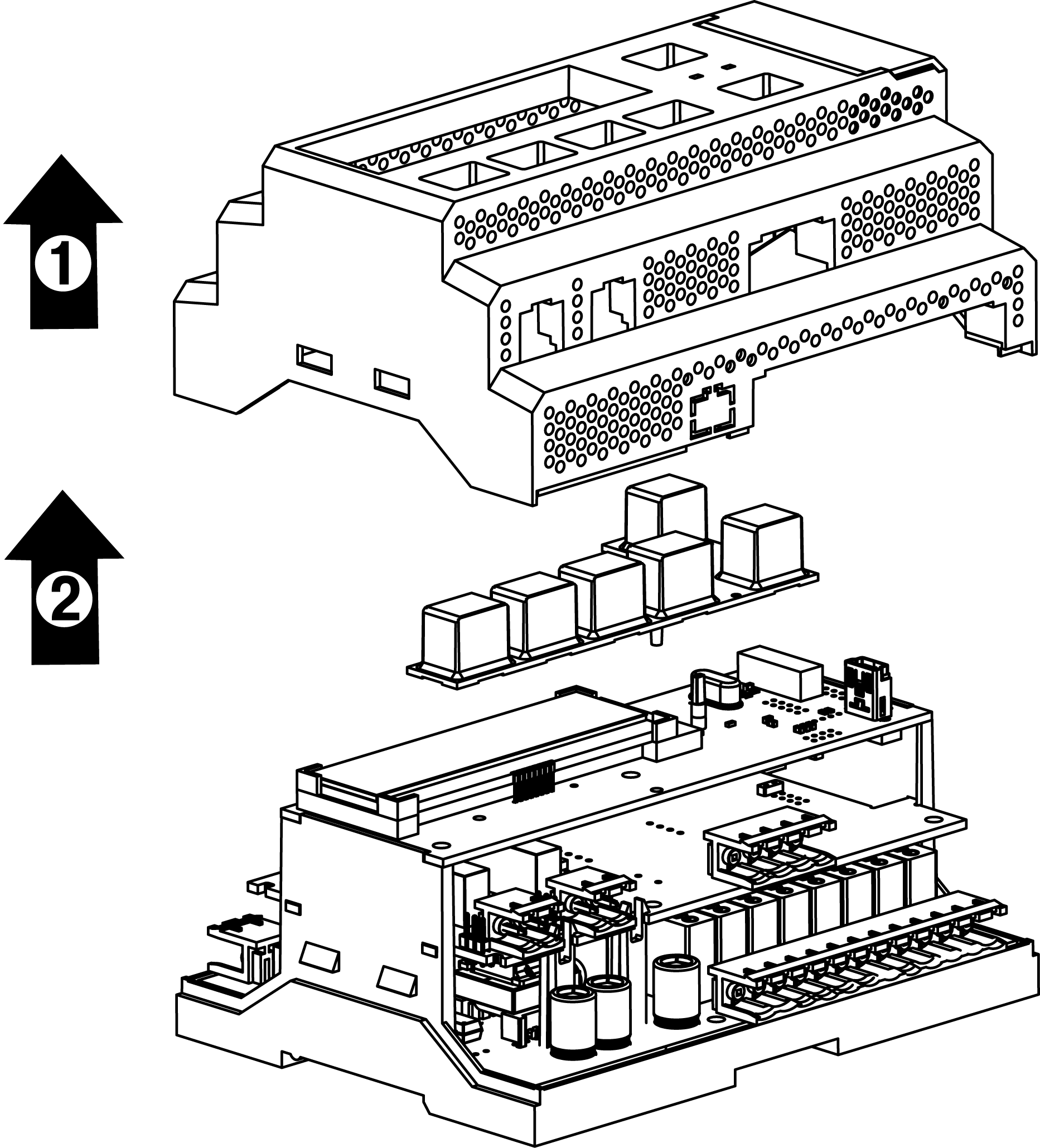 1

2