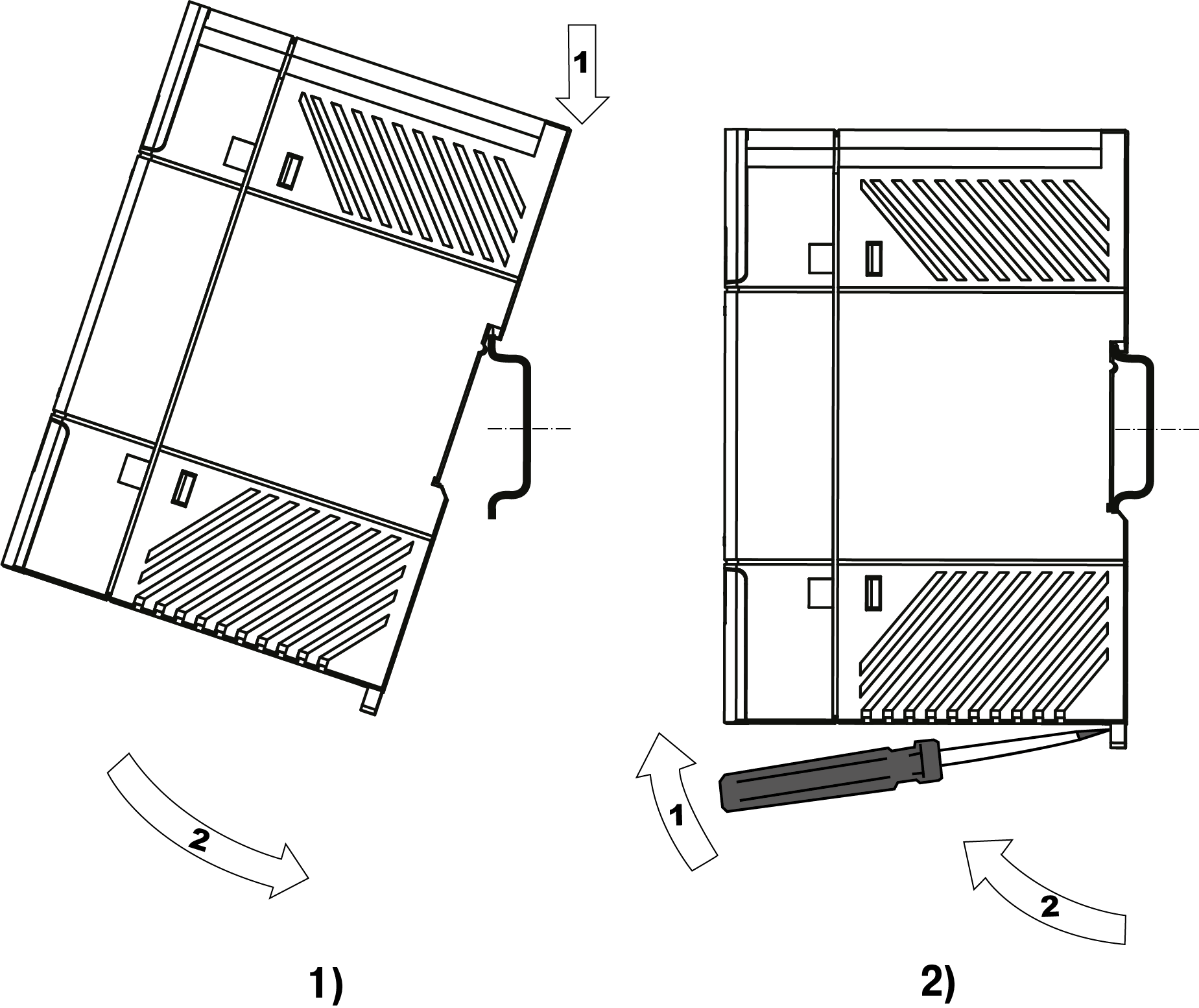 1

2

1)

1

2

2)